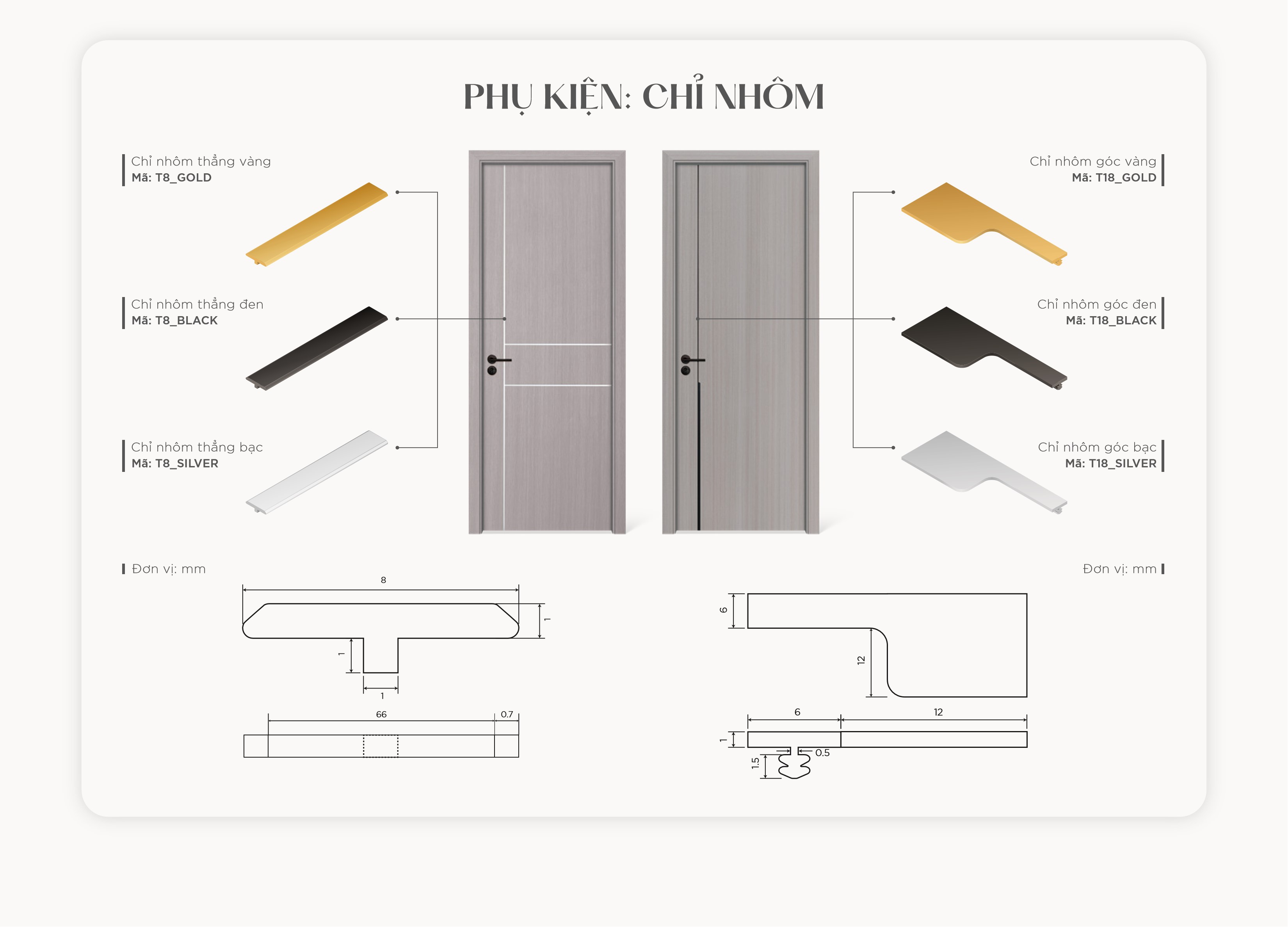 PHỤ KIỆN: CHỈ NHÔM

Chỉ nhôm thẳng vàng
Mã: T8_GOLD

Chỉ nhôm thẳng đen
Mã: T8_BLACK

Chỉ nhôm thẳng bạc
Mã: T8_SILVER

Chỉ nhôm góc vàng
Mã: T18_GOLD

Chỉ nhôm góc đen
Mã: T18_BLACK

Chỉ nhôm góc bạc
Mã: T18_SILVER

Đơn vị: mm

8
1
1
1
66
0.7

Đơn vị: mm

6
12
6
12
1
0.5
1.5