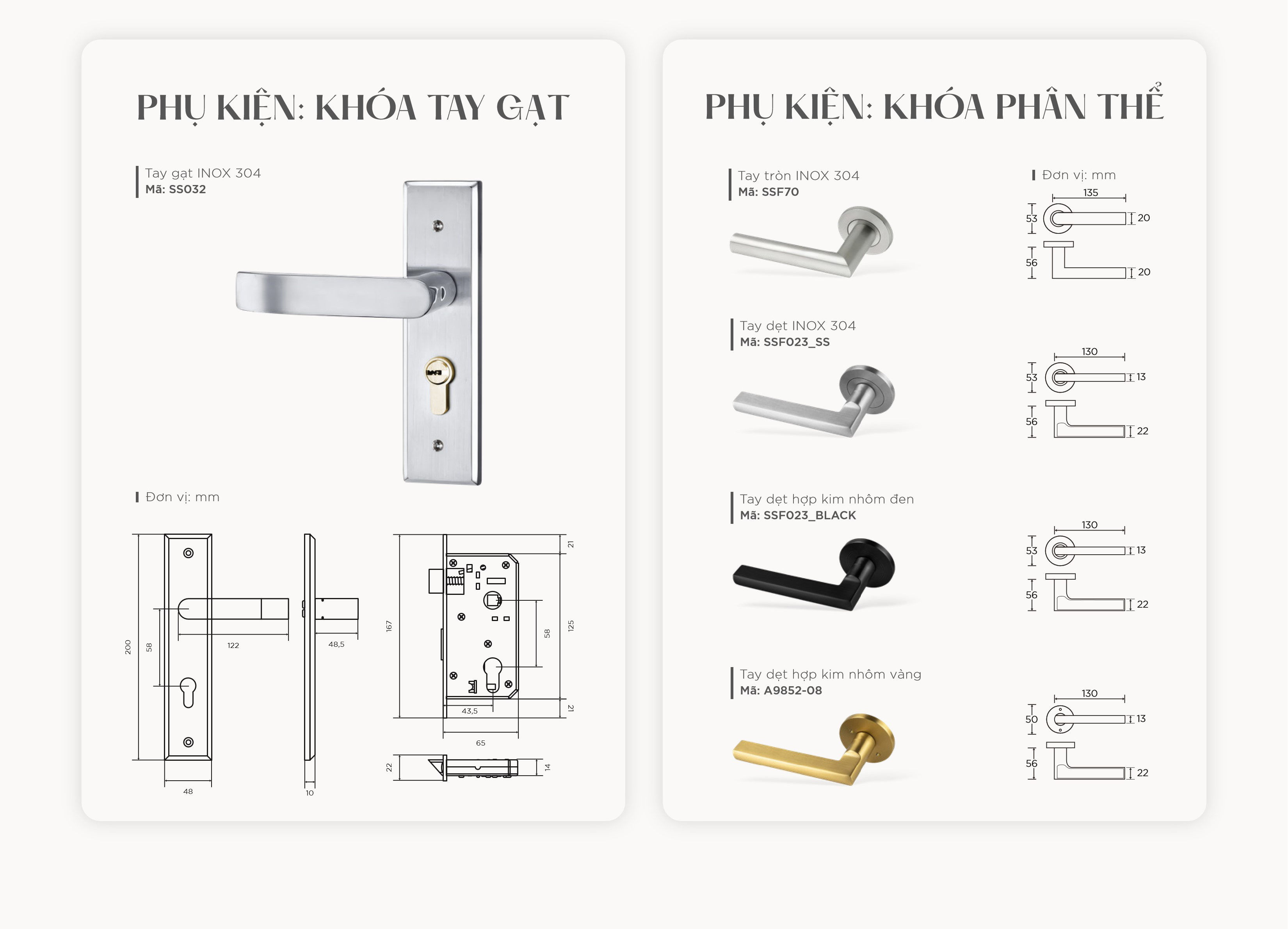 PHỤ KIỆN: KHÓA TAY GẠT

Tay gạt INOX 304
Mã: SS032

Đơn vị: mm

200
58
122
48
48,5
10
167
21
125
58
21
43,5
65
22
14

PHỤ KIỆN: KHÓA PHÂN THỂ

Tay tròn INOX 304
Mã: SSF70

Đơn vị: mm

135
53
20
56
20

Tay dẹt INOX 304
Mã: SSF023_SS

130
53
13
56
22

Tay dẹt hợp kim nhôm đen
Mã: SSF023_BLACK

130
53
13
56
22

Tay dẹt hợp kim nhôm vàng
Mã: A9852-08

130
50
13
56
22